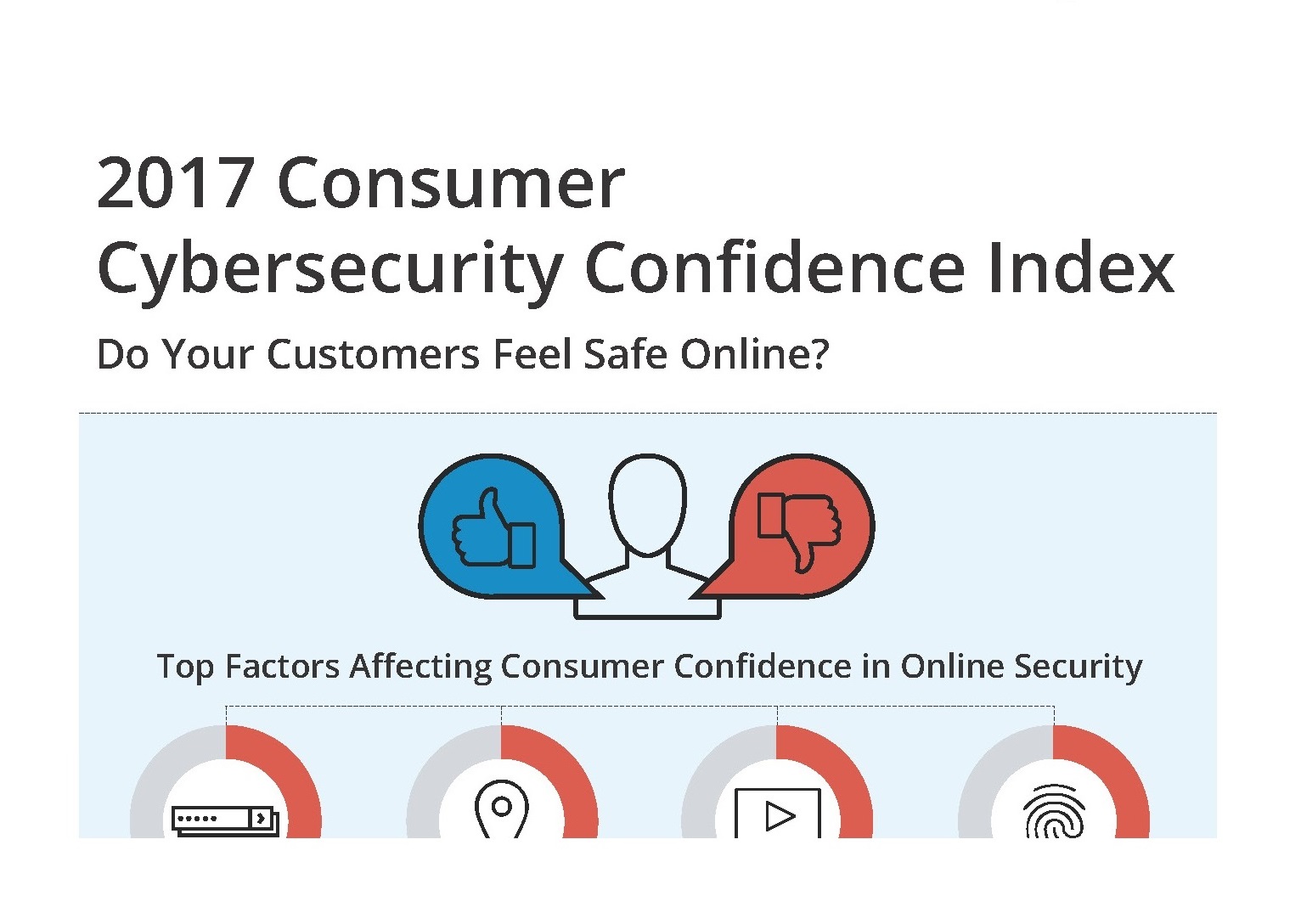 2017 Consumer
Cybersecurity Confidence Index

Do Your Customers Feel Safe Online?

Top Factors Affecting Consumer Confidence in Online Security